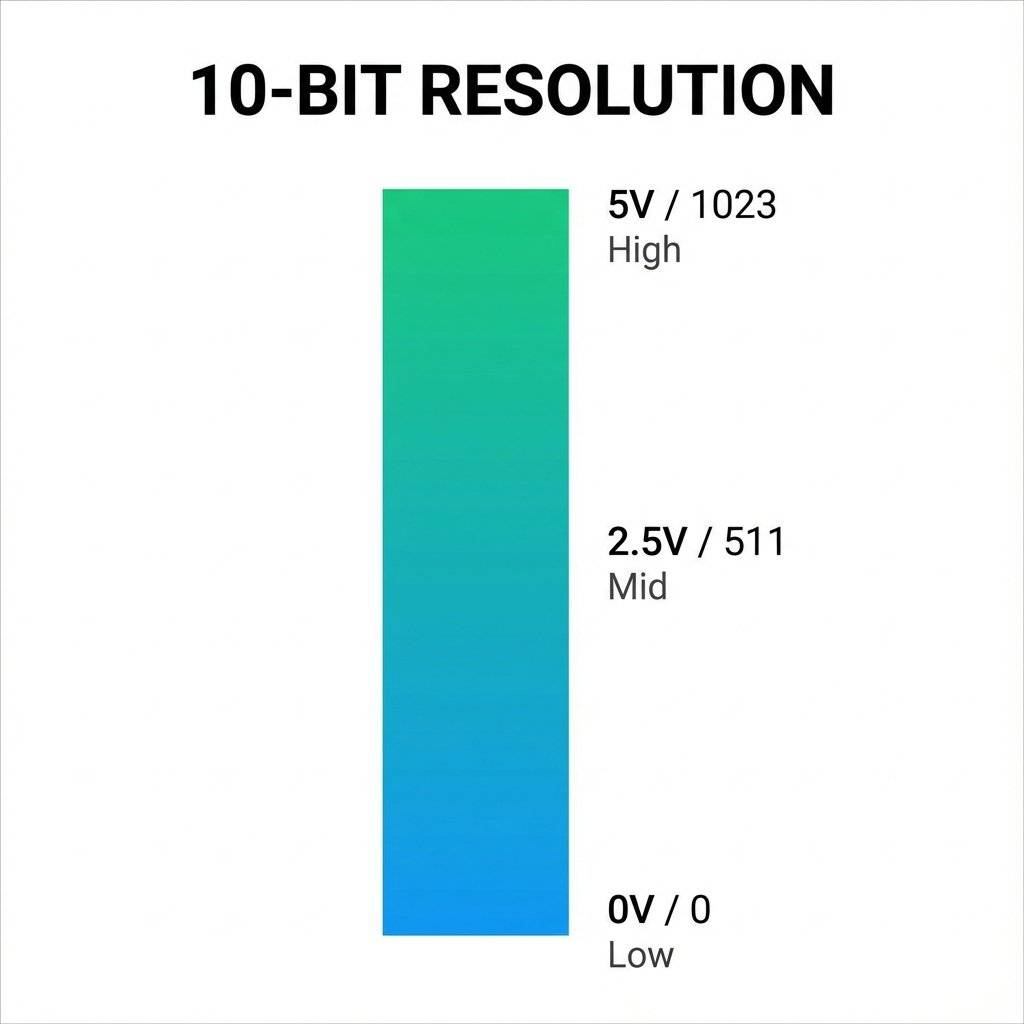 10-BIT RESOLUTION

5V / 1023
High

2.5V / 511
Mid

0V / 0
Low