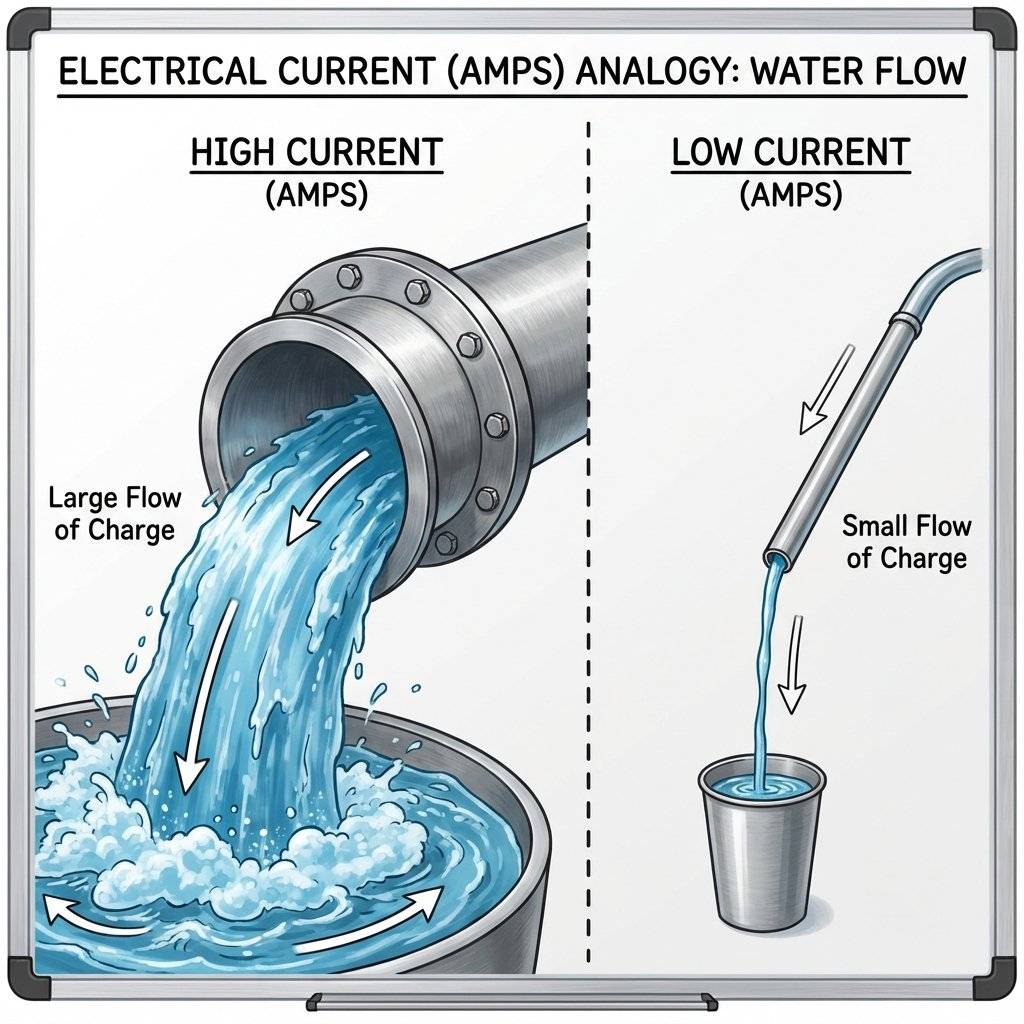 ELECTRICAL CURRENT (AMPS) ANALOGY: WATER FLOW

HIGH CURRENT
(AMPS)

Large Flow of Charge

LOW CURRENT
(AMPS)

Small Flow of Charge