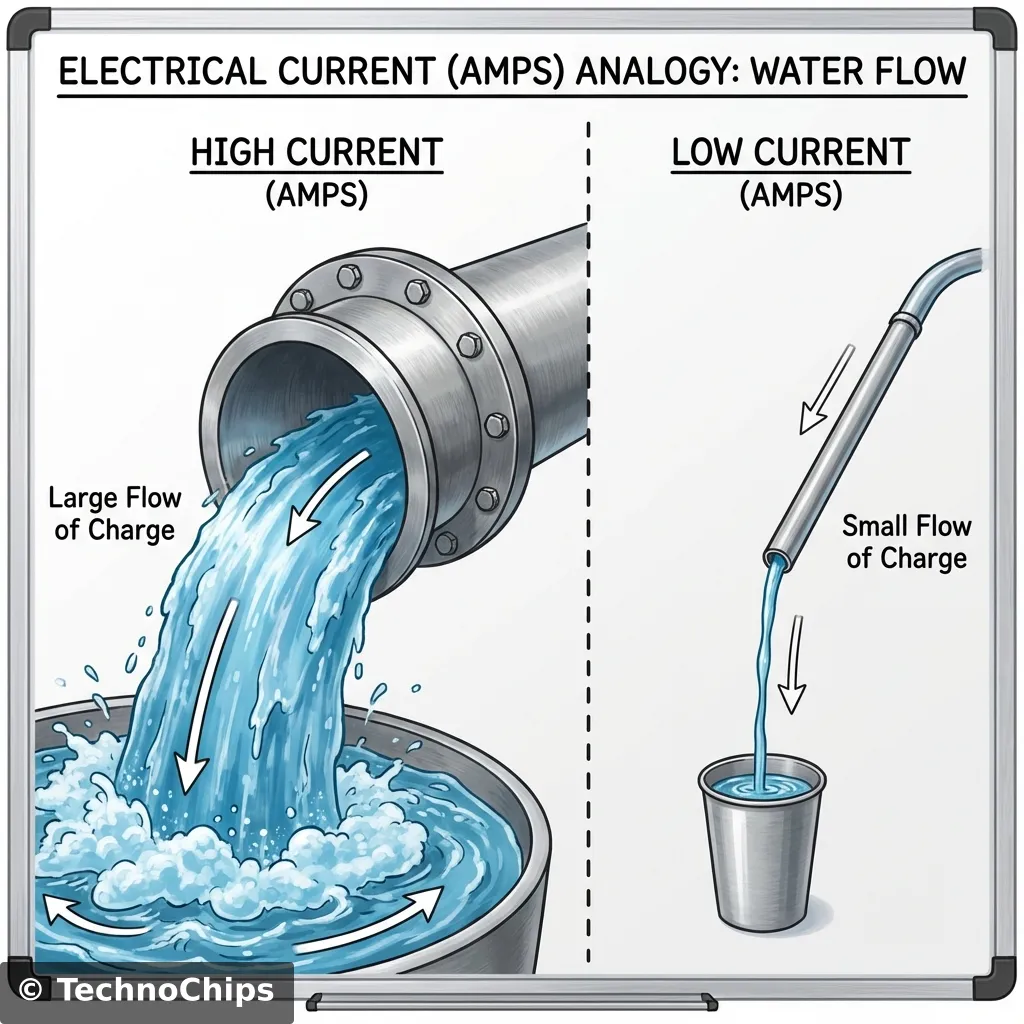 ELECTRICAL CURRENT (AMPS) ANALOGY: WATER FLOW

HIGH CURRENT
(AMPS)

Large Flow of Charge

LOW CURRENT
(AMPS)

Small Flow of Charge

© TechnoChips